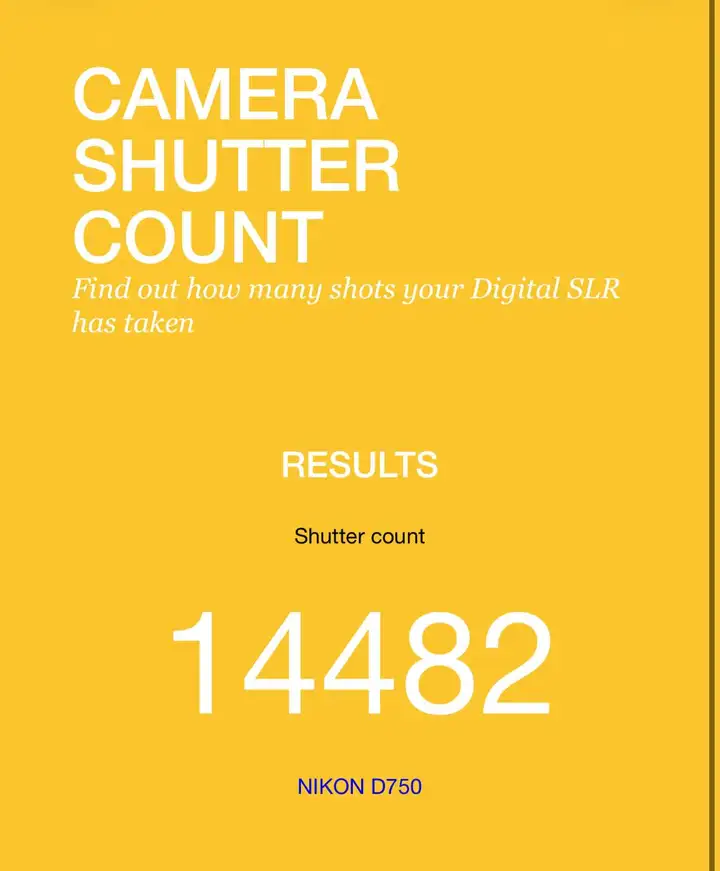 CAMERA SHUTTER COUNT

Find out how many shots your Digital SLR has taken

RESULTS

Shutter count

14482

NIKON D750